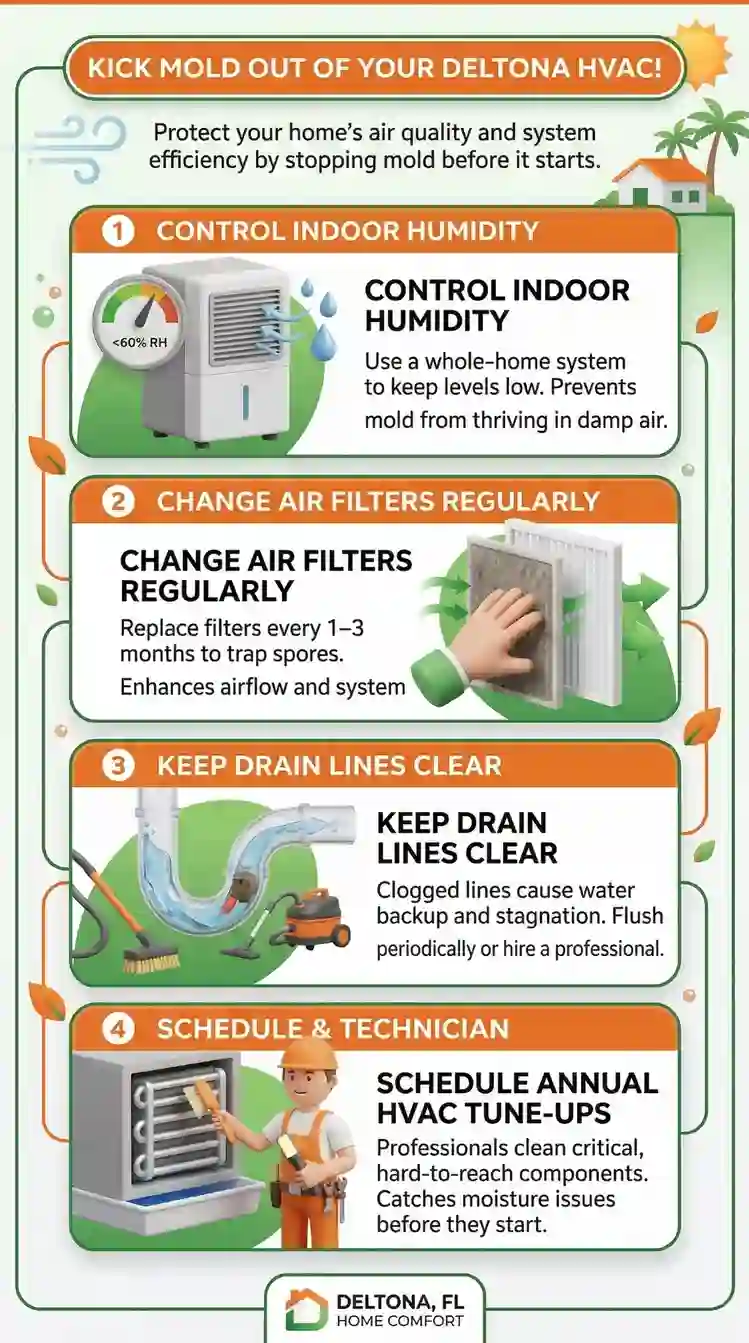 KICK MOLD OUT OF YOUR DELTONA HVAC!

Protect your home's air quality and system efficiency by stopping mold before it starts.

1 CONTROL INDOOR HUMIDITY

<60% RH

CONTROL INDOOR HUMIDITY

Use a whole-home system to keep levels low. Prevents mold from thriving in damp air.

2 CHANGE AIR FILTERS REGULARLY

CHANGE AIR FILTERS REGULARLY

Replace filters every 1–3 months to trap spores.

Enhances airflow and system

3 KEEP DRAIN LINES CLEAR

KEEP DRAIN LINES CLEAR

Clogged lines cause water backup and stagnation. Flush periodically or hire a professional.

4 SCHEDULE & TECHNICIAN

SCHEDULE ANNUAL HVAC TUNE-UPS

Professionals clean critical, hard-to-reach components. Catches moisture issues before they start.

DELTONA, FL
HOME COMFORT